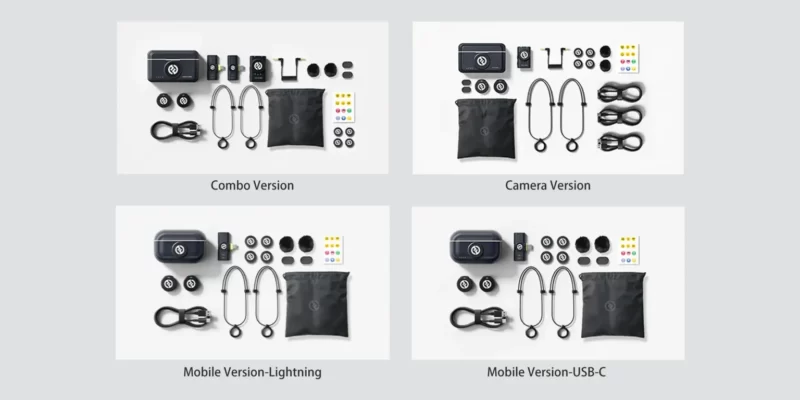 Combo Version

Camera Version

Mobile Version-Lightning

Mobile Version-USB-C